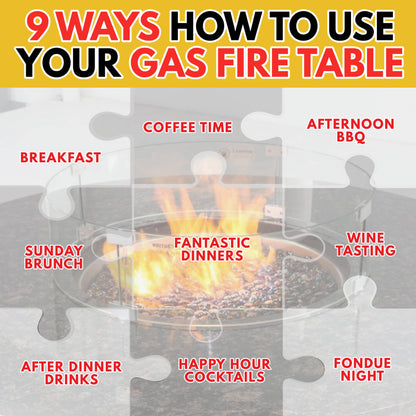 9 WAYS HOW TO USE YOUR GAS FIRE TABLE

BREAKFAST

COFFEE TIME

AFTERNOON BBQ

SUNDAY BRUNCH

FANTASTIC DINNERS

WINE TASTING

AFTER DINNER DRINKS

HAPPY HOUR COCKTAILS

FONDUE NIGHT