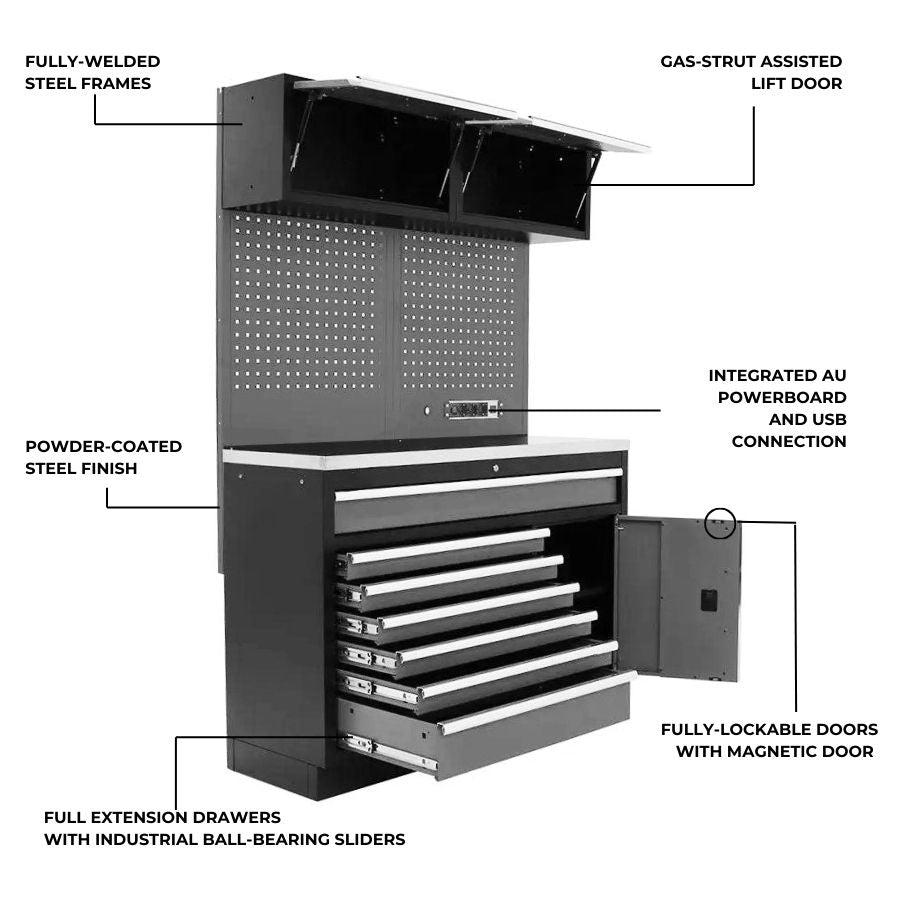 FULLY-WELDED STEEL FRAMES

GAS-STRUT ASSISTED LIFT DOOR

INTEGRATED AU POWERBOARD AND USB CONNECTION

POWDER-COATED STEEL FINISH

FULLY-LOCKABLE DOORS WITH MAGNETIC DOOR

FULL EXTENSION DRAWERS WITH INDUSTRIAL BALL-BEARING SLIDERS